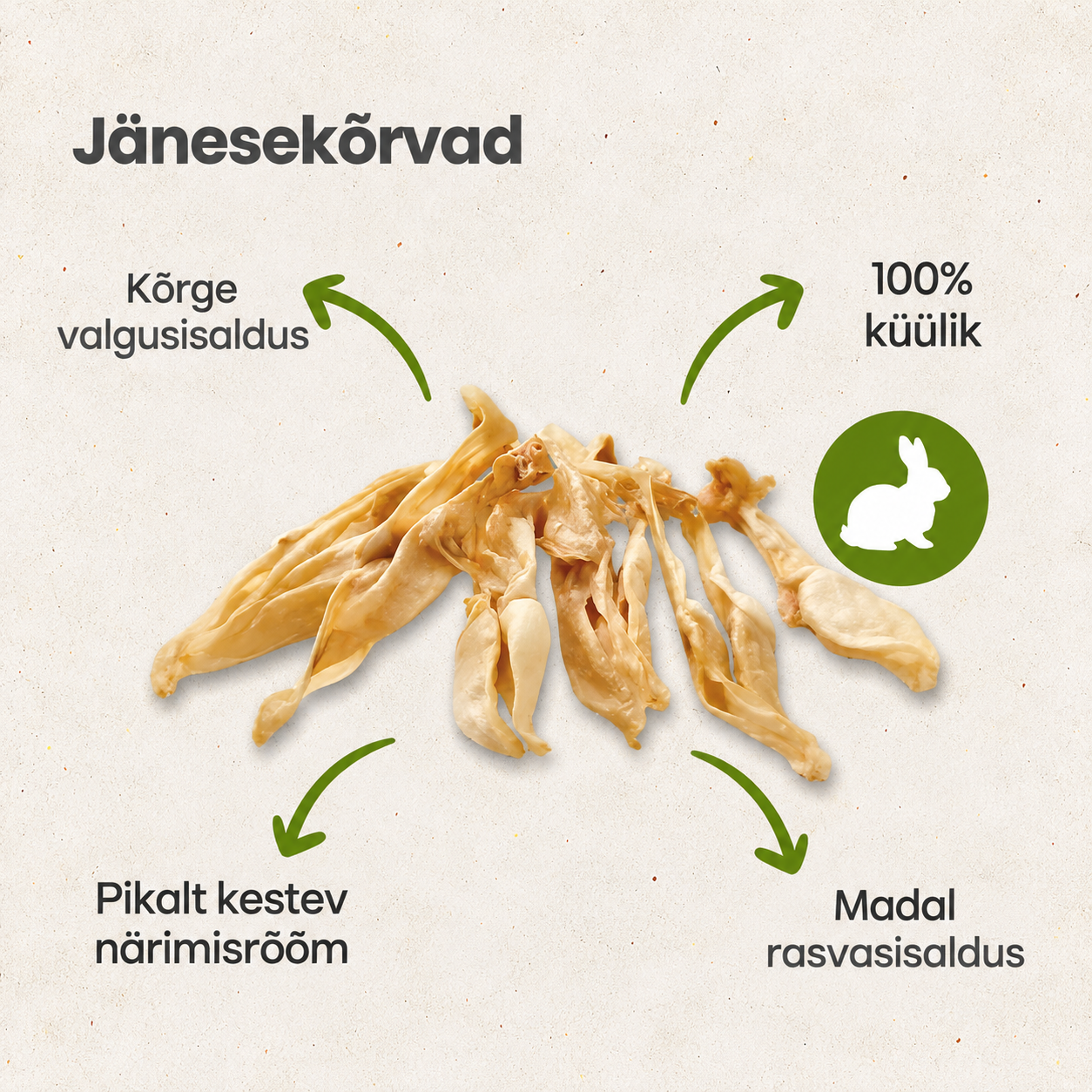 Jänesekõrvad

Kõrge
valgusisaldus

100%
küülik

Pikalt kestev
närimisrõõm

Madal
rasvasisaldus